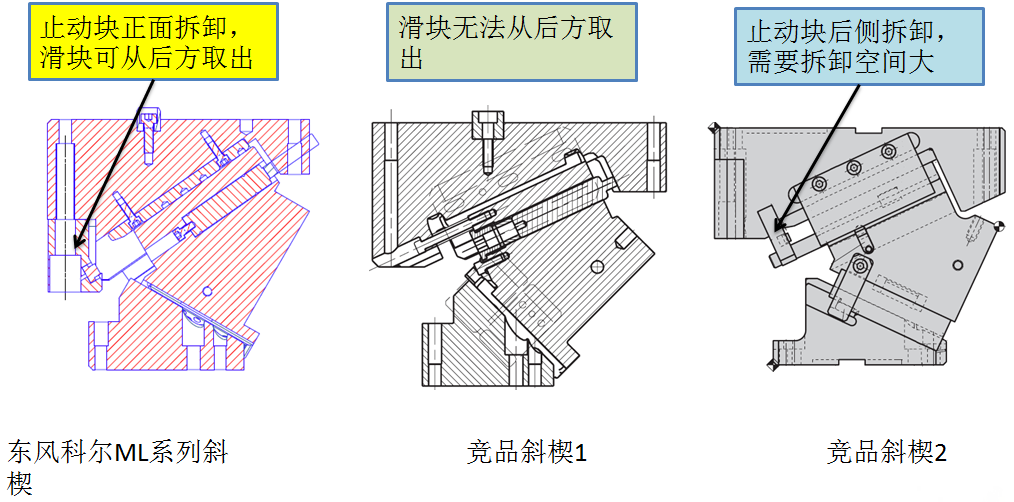 止动块正面拆卸，滑块可从后方取出

滑块无法从后方取出

止动块后侧拆卸，需要拆卸空间大

东风科尔ML系列斜楔

竞品斜楔1

竞品斜楔2